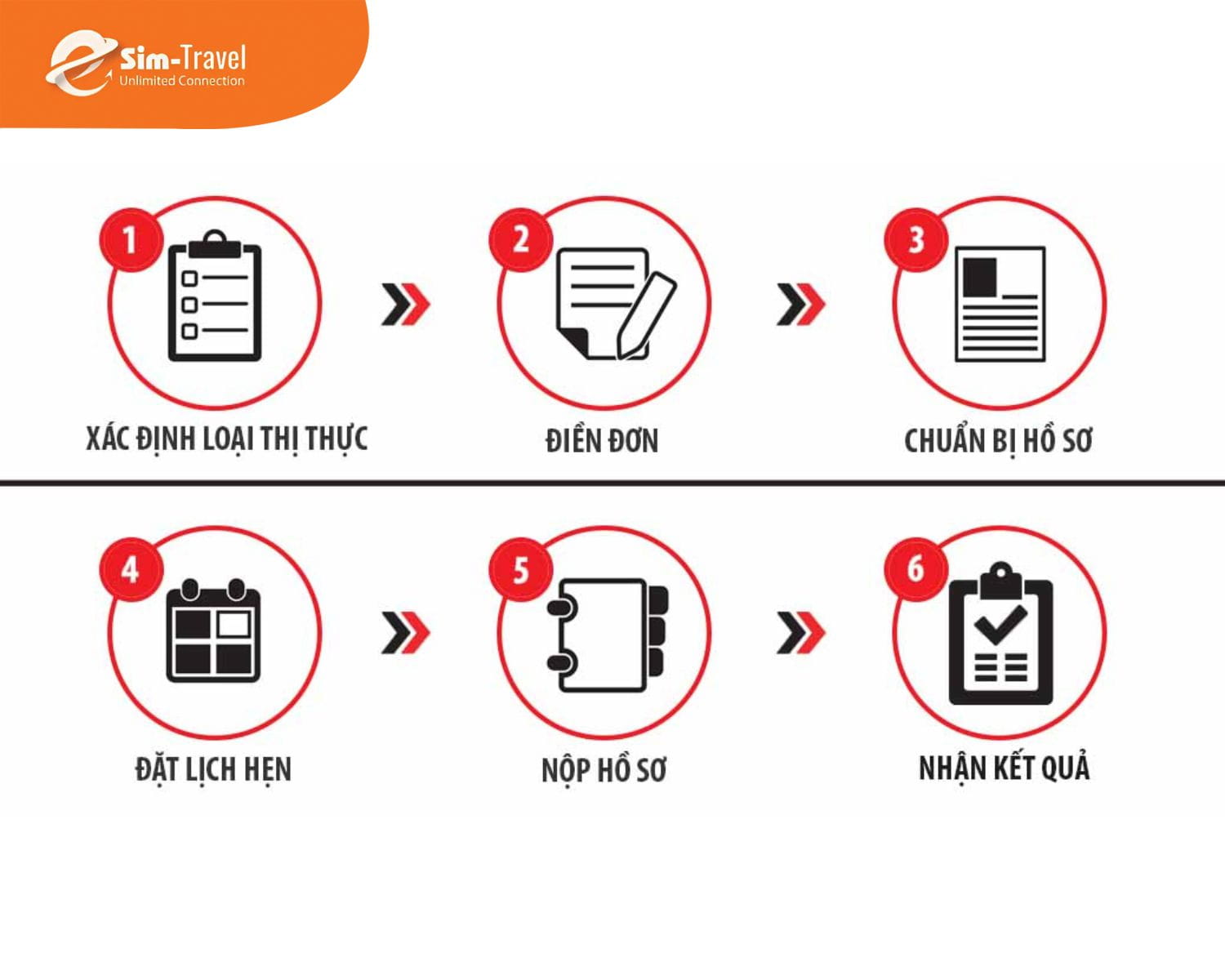 Sim-Travel
Unlimited Connection

1
XÁC ĐỊNH LOẠI THỊ THỰC

2
ĐIỀN ĐƠN

3
CHUẨN BỊ HỒ SƠ

4
ĐẶT LỊCH HẸN

5
NỘP HỒ SƠ

6
NHẬN KẾT QUẢ